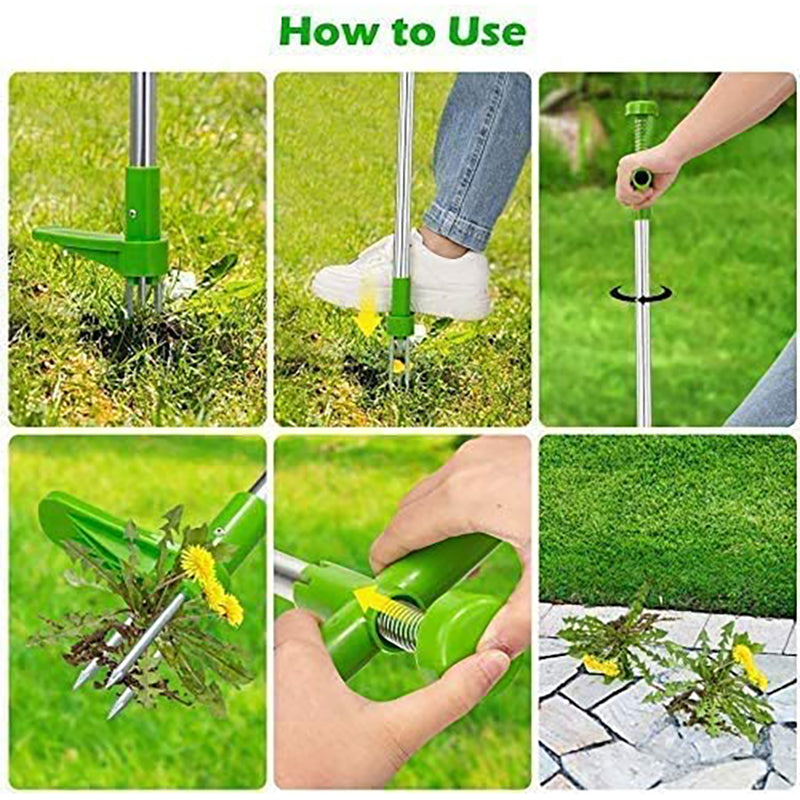 How to Use